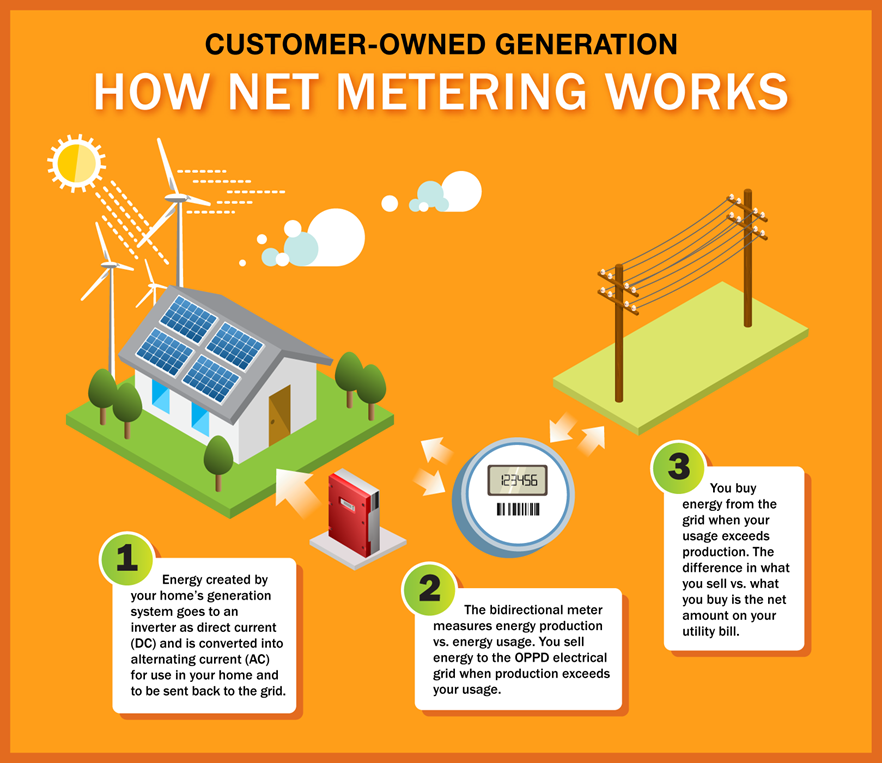 CUSTOMER-OWNED GENERATION

HOW NET METERING WORKS

123456

1

Energy created by your home's generation system goes to an inverter as direct current (DC) and is converted into alternating current (AC) for use in your home and to be sent back to the grid.

2

The bidirectional meter measures energy production vs. energy usage. You sell energy to the OPPD electrical grid when production exceeds your usage.

3

You buy energy from the grid when your usage exceeds production. The difference in what you sell vs. what you buy is the net amount on your utility bill.