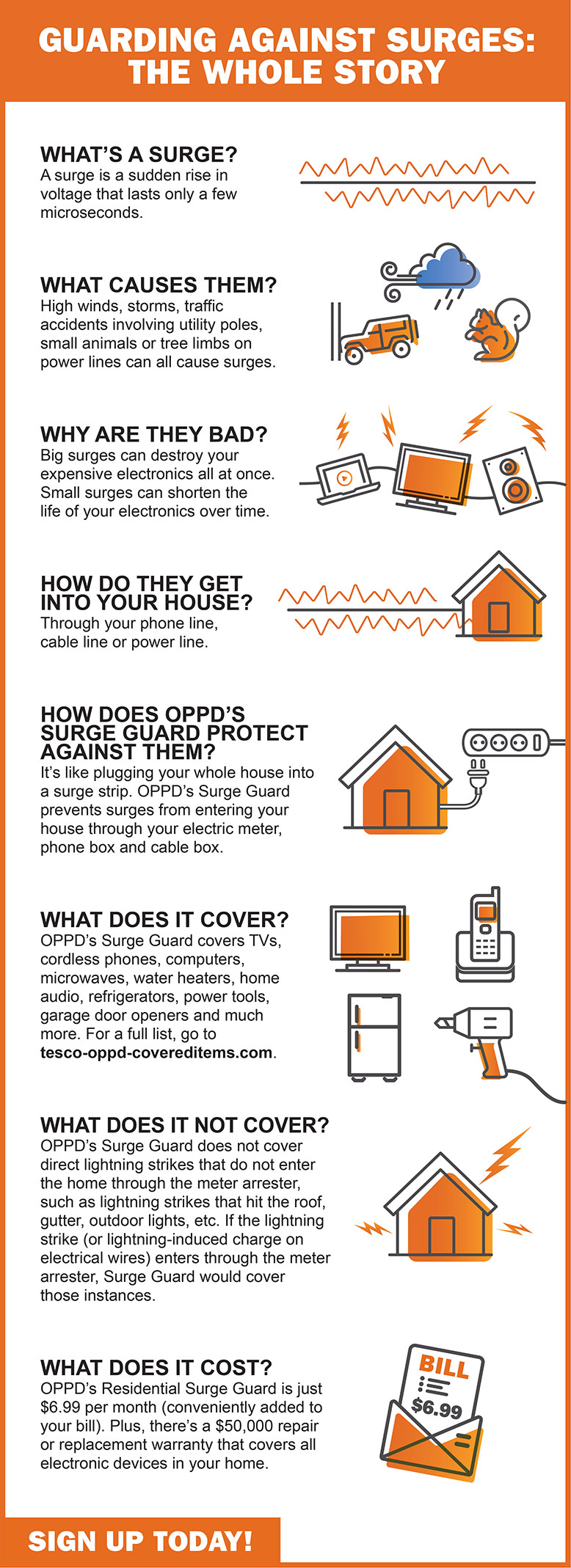 GUARDING AGAINST SURGES: THE WHOLE STORY

WHAT'S A SURGE?
A surge is a sudden rise in voltage that lasts only a few microseconds.

WHAT CAUSES THEM?
High winds, storms, traffic accidents involving utility poles, small animals or tree limbs on power lines can all cause surges.

WHY ARE THEY BAD?
Big surges can destroy your expensive electronics all at once. Small surges can shorten the life of your electronics over time.

HOW DO THEY GET INTO YOUR HOUSE?
Through your phone line, cable line or power line.

HOW DOES OPPD'S SURGE GUARD PROTECT AGAINST THEM?
It's like plugging your whole house into a surge strip. OPPD's Surge Guard prevents surges from entering your house through your electric meter, phone box and cable box.

WHAT DOES IT COVER?
OPPD's Surge Guard covers TVs, cordless phones, computers, microwaves, water heaters, home audio, refrigerators, power tools, garage door openers and much more. For a full list, go to tesco-oppd-covereditems.com.

WHAT DOES IT NOT COVER?
OPPD's Surge Guard does not cover direct lightning strikes that do not enter the home through the meter arrester, such as lightning strikes that hit the roof, gutter, outdoor lights, etc. If the lightning strike (or lightning-induced charge on electrical wires) enters through the meter arrester, Surge Guard would cover those instances.

WHAT DOES IT COST?
OPPD's Residential Surge Guard is just $6.99 per month (conveniently added to your bill). Plus, there's a $50,000 repair or replacement warranty that covers all electronic devices in your home.

BILL
$6.99

SIGN UP TODAY!